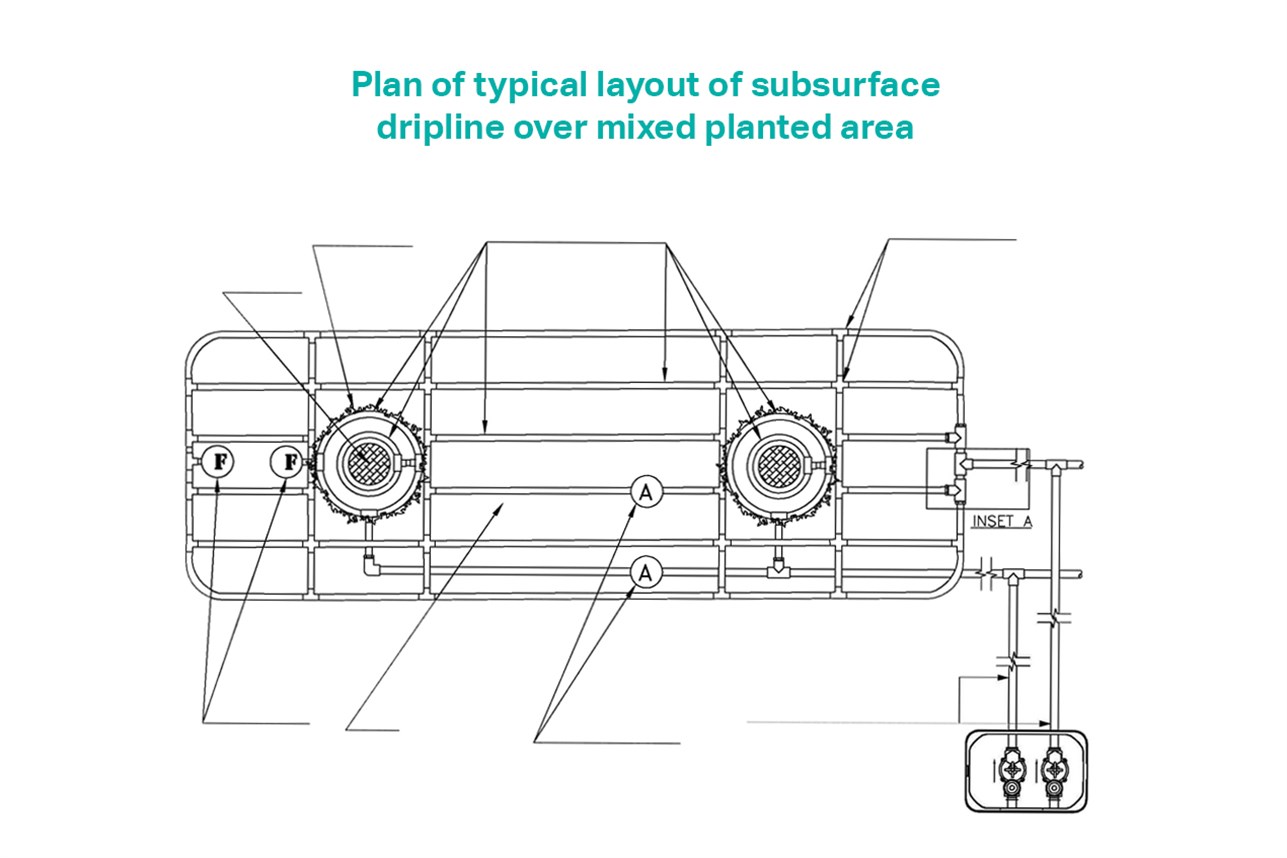 Plan of typical layout of subsurface dripline over mixed planted area

F

F

A

A

INSET A